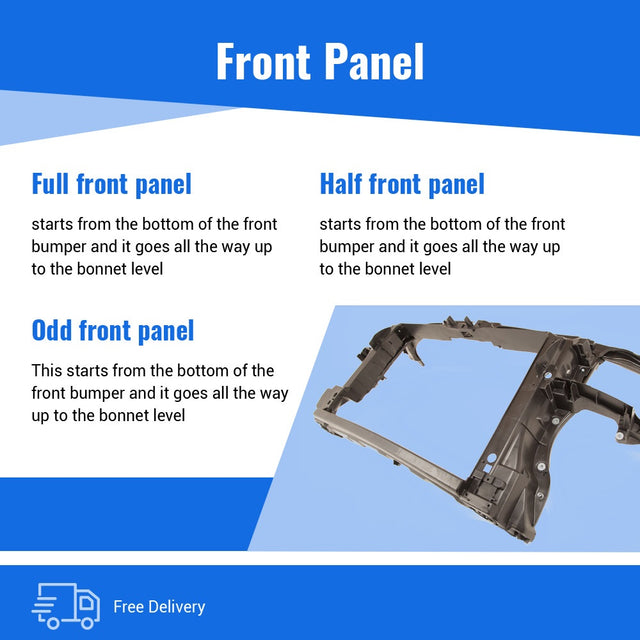 Front Panel

Full front panel

starts from the bottom of the front bumper and it goes all the way up to the bonnet level

Half front panel

starts from the bottom of the front bumper and it goes all the way up to the bonnet level

Odd front panel

This starts from the bottom of the front bumper and it goes all the way up to the bonnet level

Free Delivery