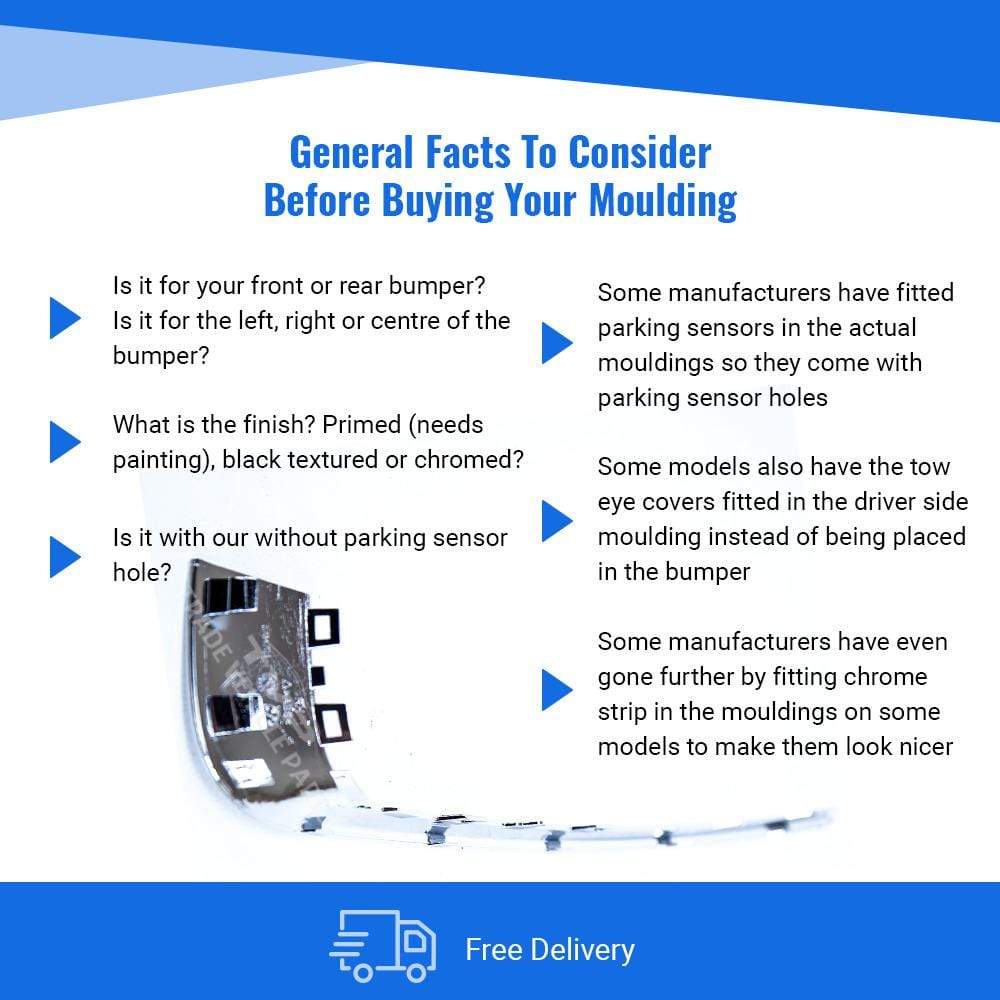 General Facts To Consider Before Buying Your Moulding

Is it for your front or rear bumper? Is it for the left, right or centre of the bumper?

What is the finish? Primed (needs painting), black textured or chromed?

Is it with our without parking sensor hole?

Some manufacturers have fitted parking sensors in the actual mouldings so they come with parking sensor holes

Some models also have the tow eye covers fitted in the driver side moulding instead of being placed in the bumper

Some manufacturers have even gone further by fitting chrome strip in the mouldings on some models to make them look nicer

Free Delivery